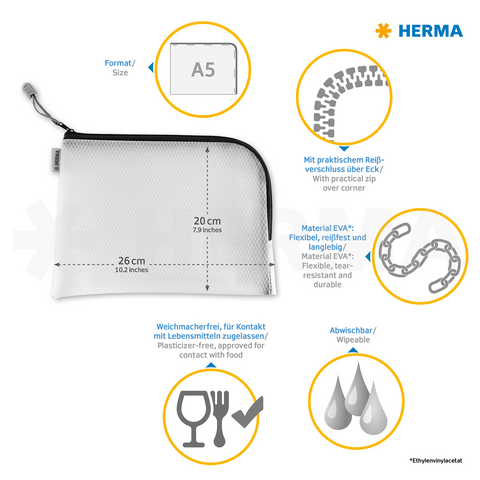 HERMA

Format/
Size

A5

HERMA

20 cm
7.9 inches

26 cm
10.2 inches

Mit praktischem Reißverschluss über Eck/
With practical zip over corner

Material EVA*: Flexibel, reißfest und langlebig/
Material EVA*: Flexible, tear-resistant and durable

Weichmacherfrei, für Kontakt mit Lebensmitteln zugelassen/
Plasticizer-free, approved for contact with food

Abwischbar/
Wipeable

*Ethylenvinylacetat