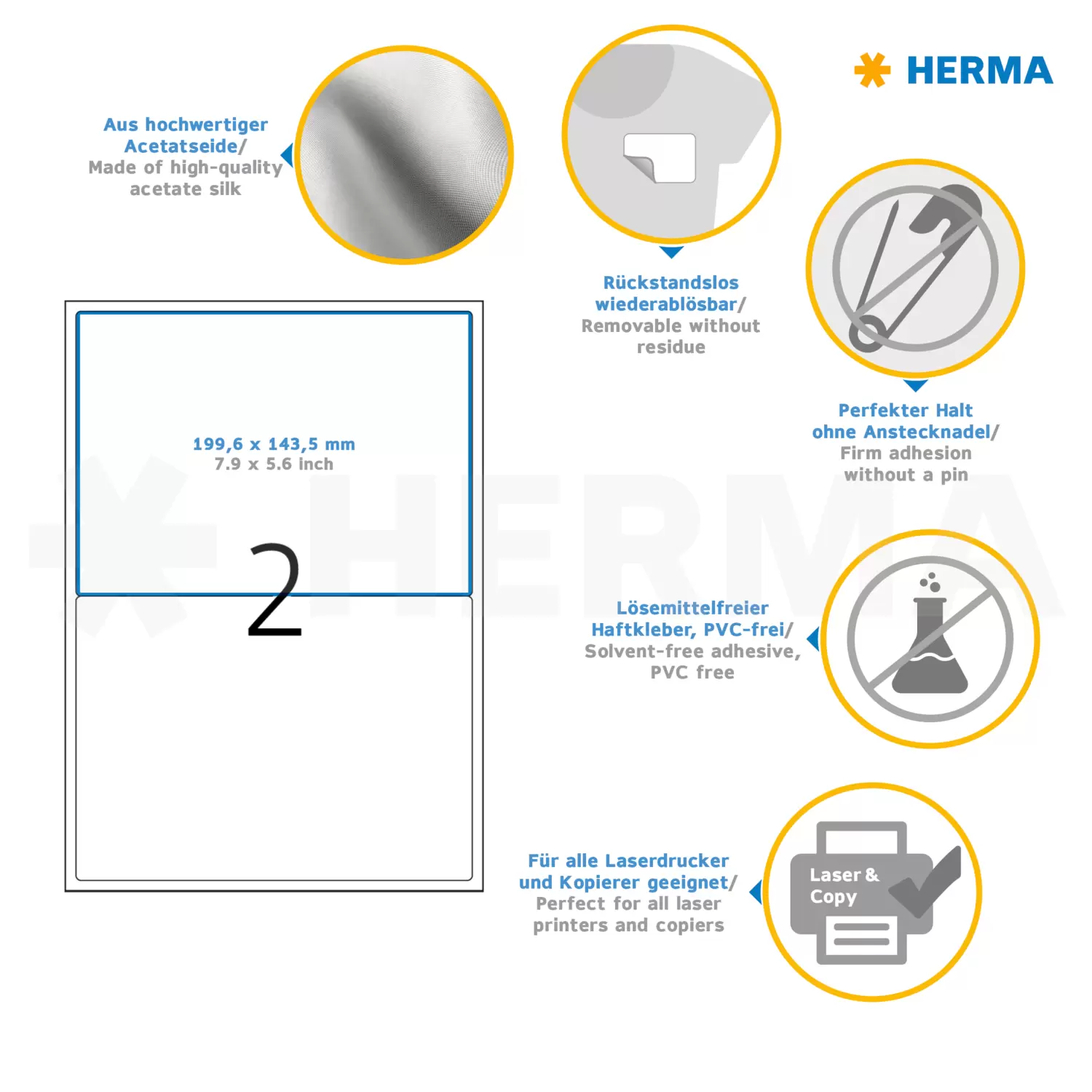 HERMA

Aus hochwertiger Acetatseide/
Made of high-quality acetate silk

Rückstandslos wiederablösbar/
Removable without residue

Perfekter Halt ohne Anstecknadel/
Firm adhesion without a pin

199,6 x 143,5 mm
7.9 x 5.6 inch

2

HERMA

Lösemittelfreier Haftkleber, PVC-frei/
Solvent-free adhesive, PVC free

Für alle Laserdrucker und Kopierer geeignet/
Perfect for all laser printers and copiers

Laser & Copy