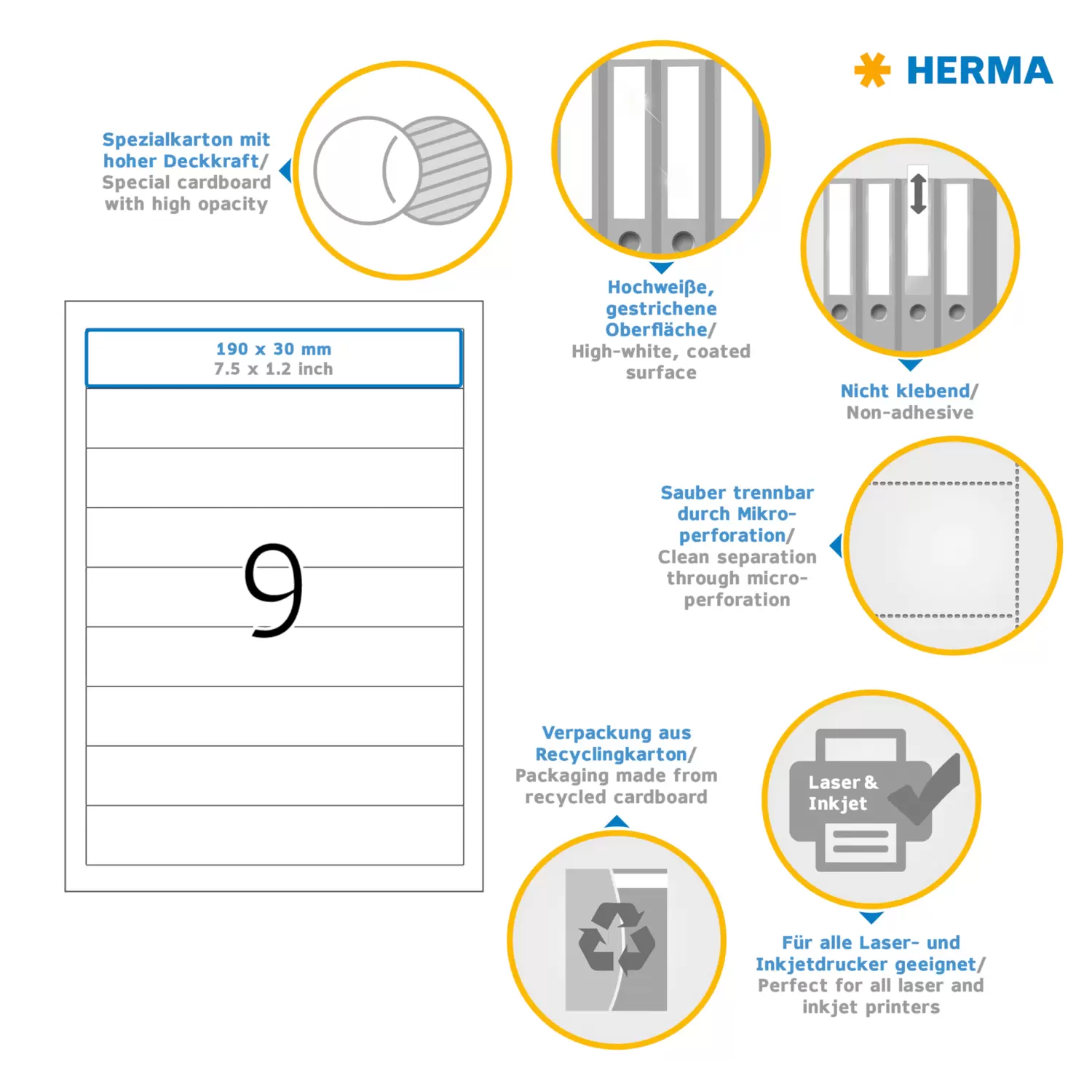 HERMA

Spezialkarton mit hoher Deckkraft/ Special cardboard with high opacity

Hochweiße, gestrichene Oberfläche/ High-white, coated surface

Nicht klebend/ Non-adhesive

190 x 30 mm
7.5 x 1.2 inch

9

Sauber trennbar durch Mikroperforation/ Clean separation through microperforation

Verpackung aus Recyclingkarton/ Packaging made from recycled cardboard

Laser & Inkjet

Für alle Laser- und Inkjetdrucker geeignet/ Perfect for all laser and inkjet printers